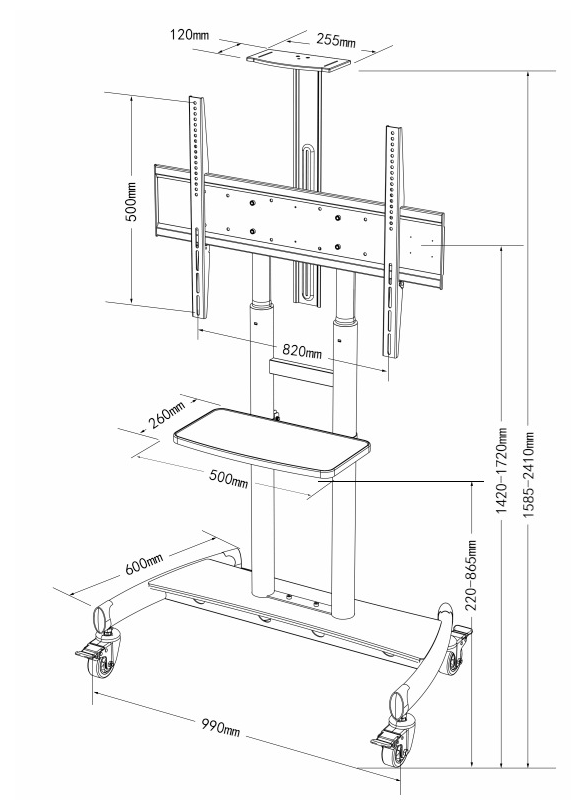 120mm
255mm
500mm
820mm
260mm
500mm
600mm
990mm
220–865mm
1420–1720mm
1585–2410mm